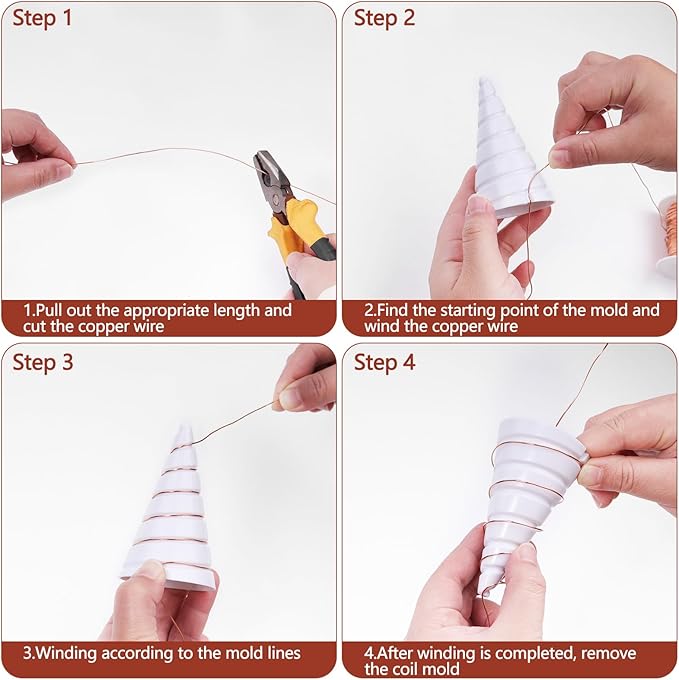 Step 1

1.Pull out the appropriate length and cut the copper wire

Step 2

2.Find the starting point of the mold and wind the copper wire

Step 3

3.Winding according to the mold lines

Step 4

4.After winding is completed, remove the coil mold