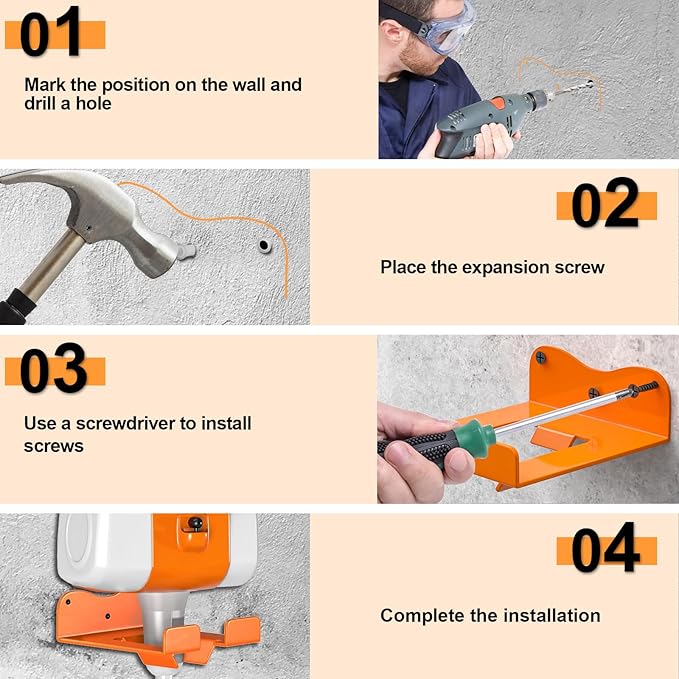 01

Mark the position on the wall and drill a hole

02

Place the expansion screw

03

Use a screwdriver to install screws

04

Complete the installation