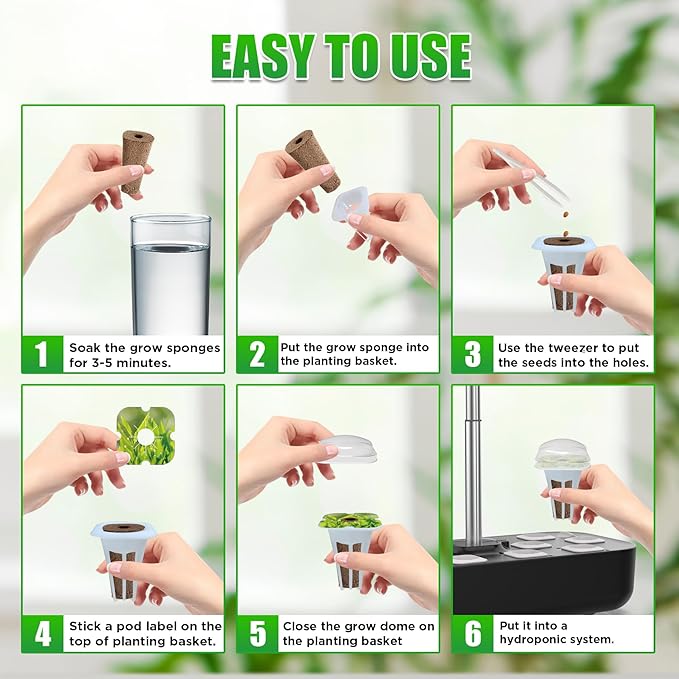 EASY TO USE

1 Soak the grow sponges for 3-5 minutes.

2 Put the grow sponge into the planting basket.

3 Use the tweezer to put the seeds into the holes.

4 Stick a pod label on the top of planting basket.

5 Close the grow dome on the planting basket

6 Put it into a hydroponic system.