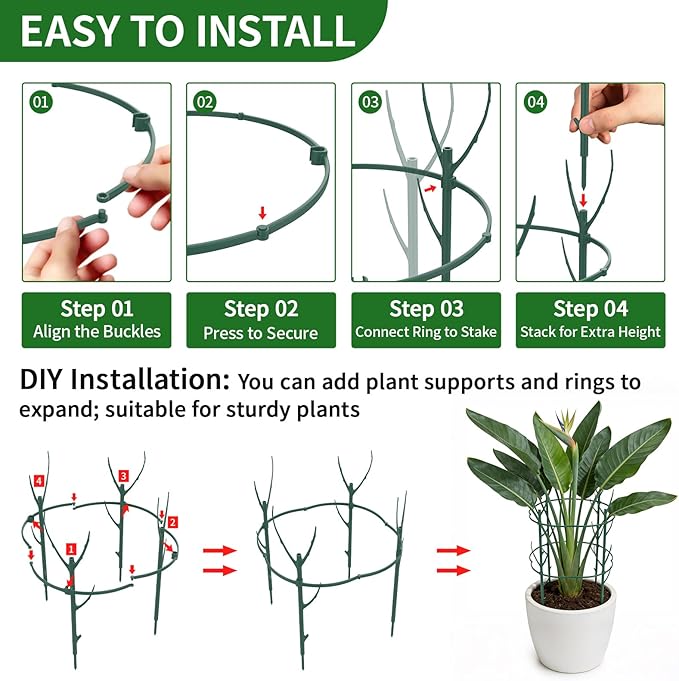 EASY TO INSTALL

01

02

03

04

Step 01
Align the Buckles

Step 02
Press to Secure

Step 03
Connect Ring to Stake

Step 04
Stack for Extra Height

DIY Installation: You can add plant supports and rings to expand; suitable for sturdy plants

4

3

2

1