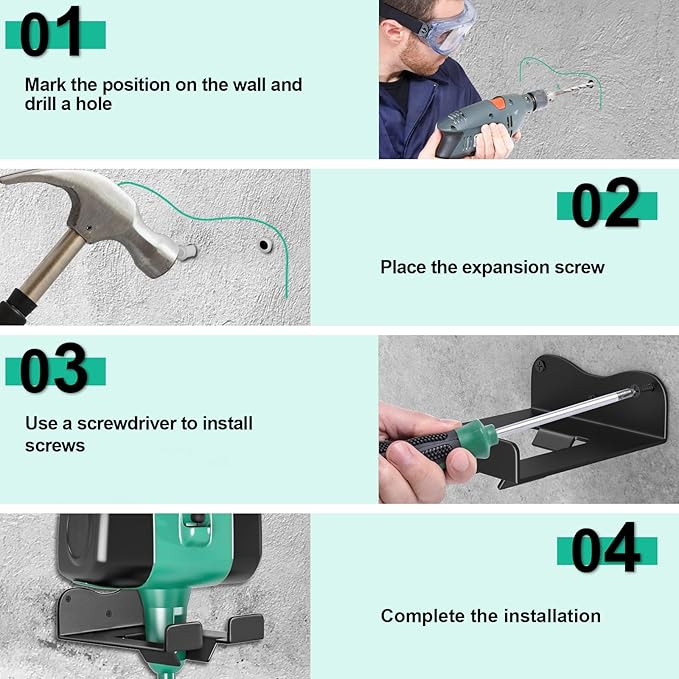 01

Mark the position on the wall and drill a hole

02

Place the expansion screw

03

Use a screwdriver to install screws

04

Complete the installation