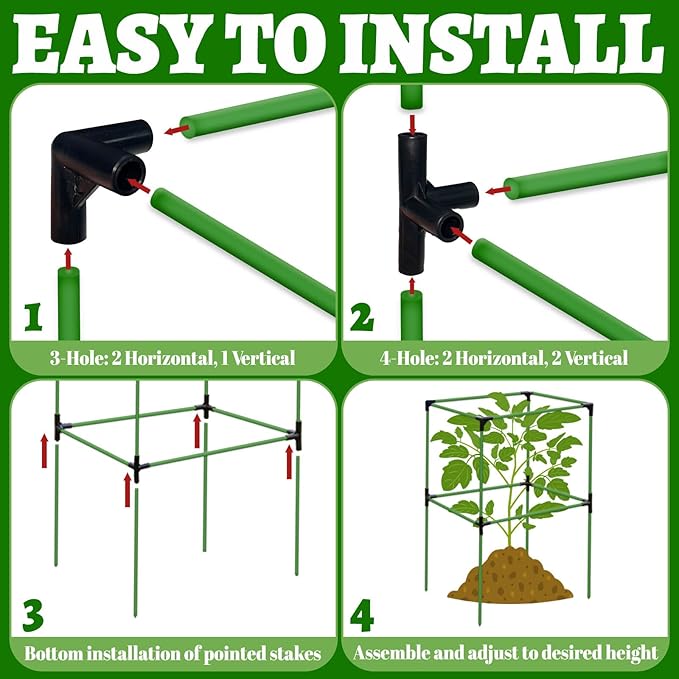 EASY TO INSTALL

1

3-Hole: 2 Horizontal, 1 Vertical

2

4-Hole: 2 Horizontal, 2 Vertical

3

Bottom installation of pointed stakes

4

Assemble and adjust to desired height