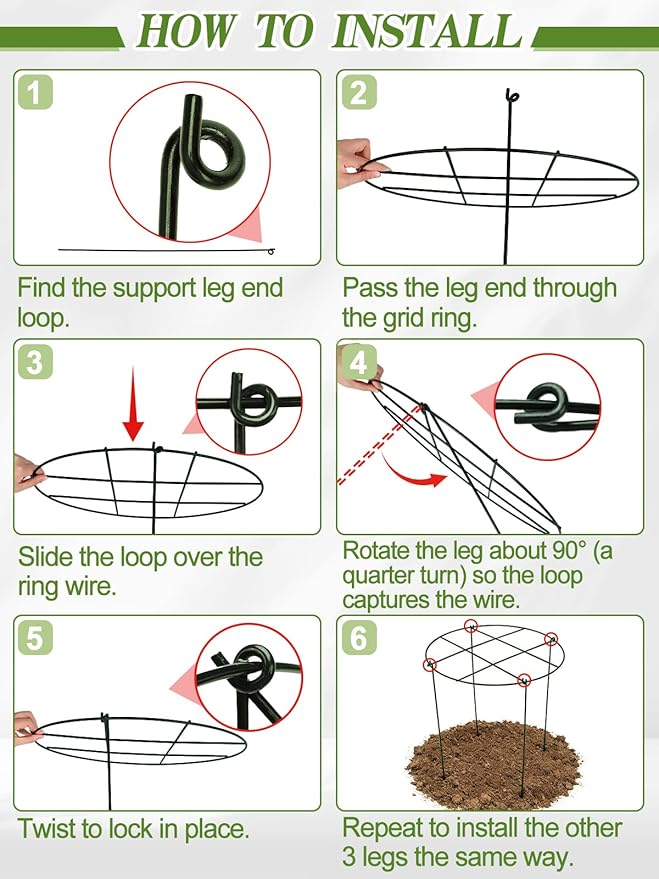 HOW TO INSTALL

1

Find the support leg end loop.

2

Pass the leg end through the grid ring.

3

Slide the loop over the ring wire.

4

Rotate the leg about 90° (a quarter turn) so the loop captures the wire.

5

Twist to lock in place.

6

Repeat to install the other 3 legs the same way.