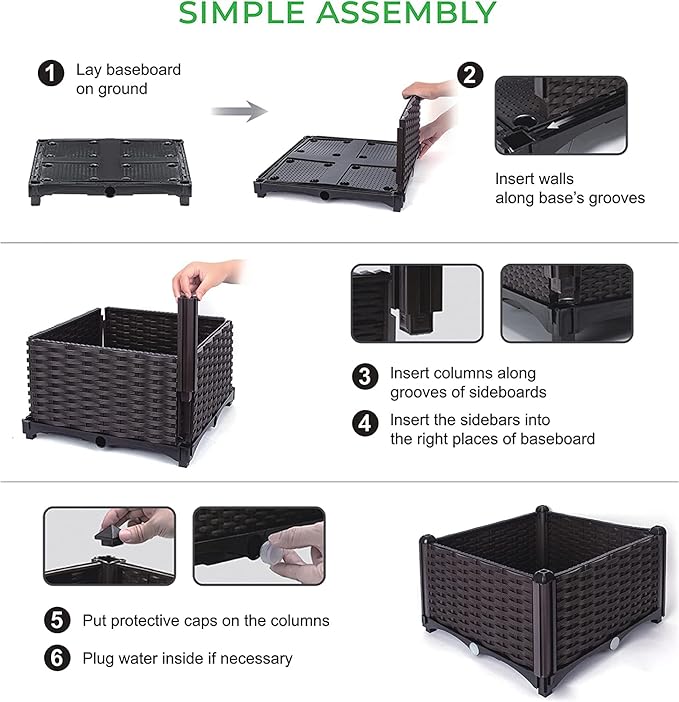 SIMPLE ASSEMBLY

1 Lay baseboard on ground

2

Insert walls along base's grooves

3 Insert columns along grooves of sideboards

4 Insert the sidebars into the right places of baseboard

5 Put protective caps on the columns

6 Plug water inside if necessary