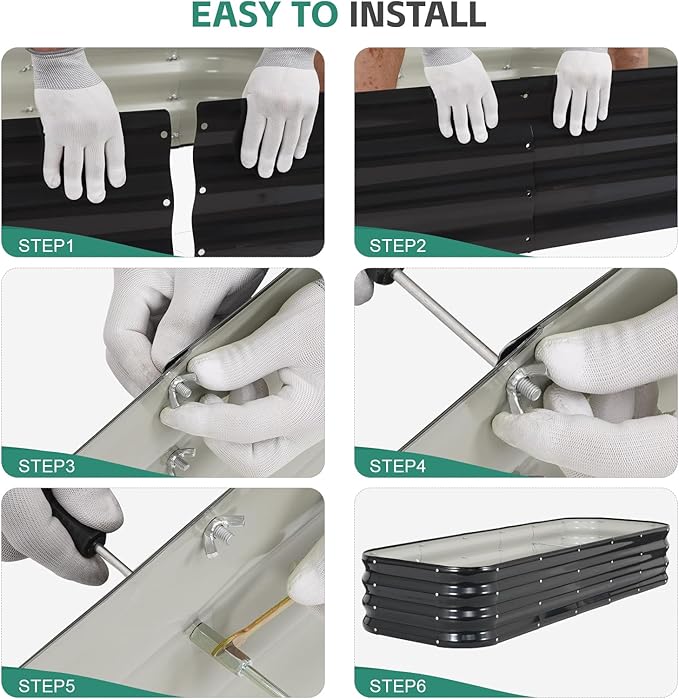 EASY TO INSTALL

STEP1

STEP2

STEP3

STEP4

STEP5

STEP6