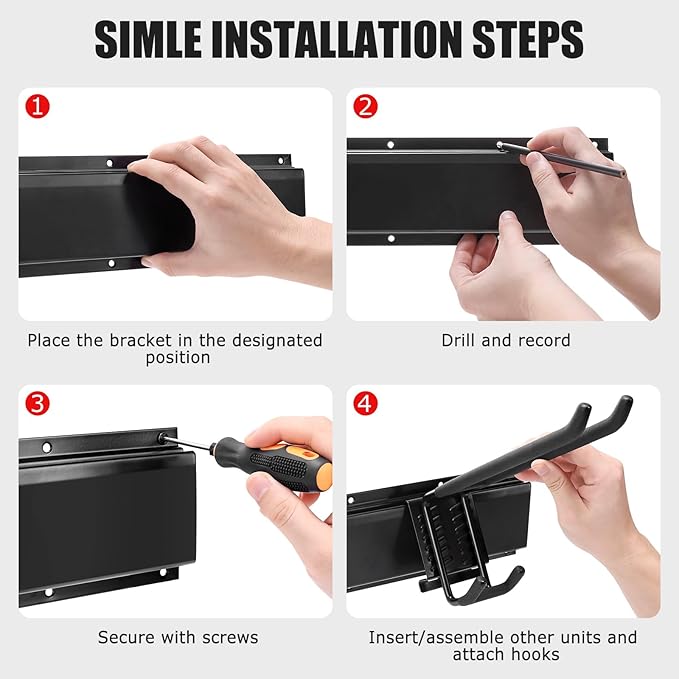 SIMLE INSTALLATION STEPS

1

Place the bracket in the designated position

2

Drill and record

3

Secure with screws

4

Insert/assemble other units and attach hooks