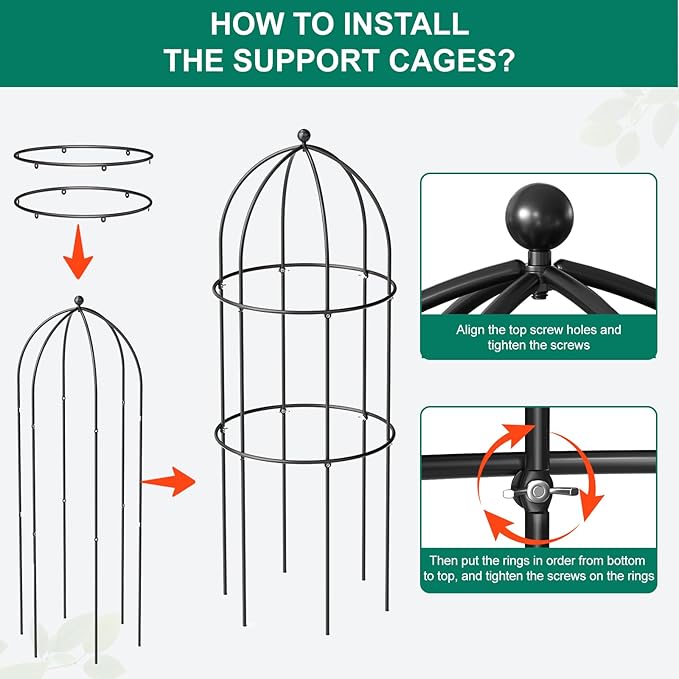 HOW TO INSTALL
THE SUPPORT CAGES?

Align the top screw holes and tighten the screws

Then put the rings in order from bottom to top, and tighten the screws on the rings