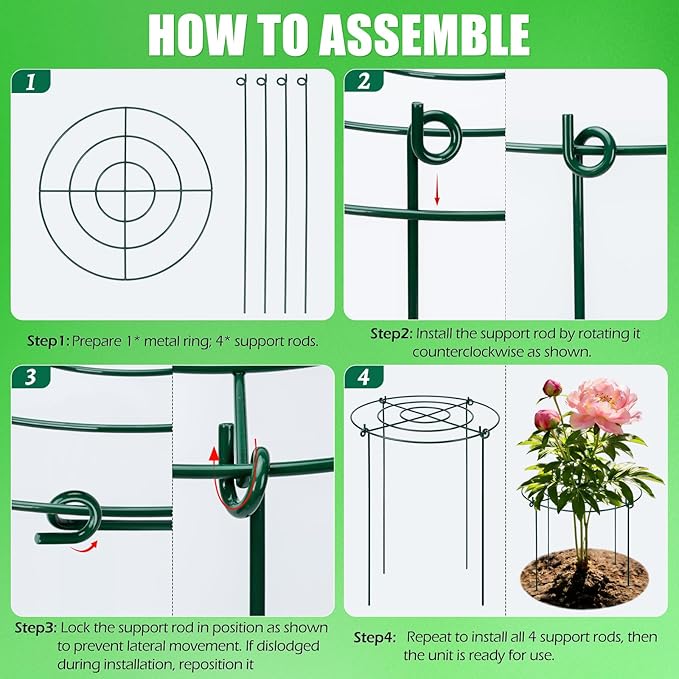 HOW TO ASSEMBLE

1

Step1: Prepare 1* metal ring; 4* support rods.

2

Step2: Install the support rod by rotating it counterclockwise as shown.

3

Step3: Lock the support rod in position as shown to prevent lateral movement. If dislodged during installation, reposition it

4

Step4: Repeat to install all 4 support rods, then the unit is ready for use.