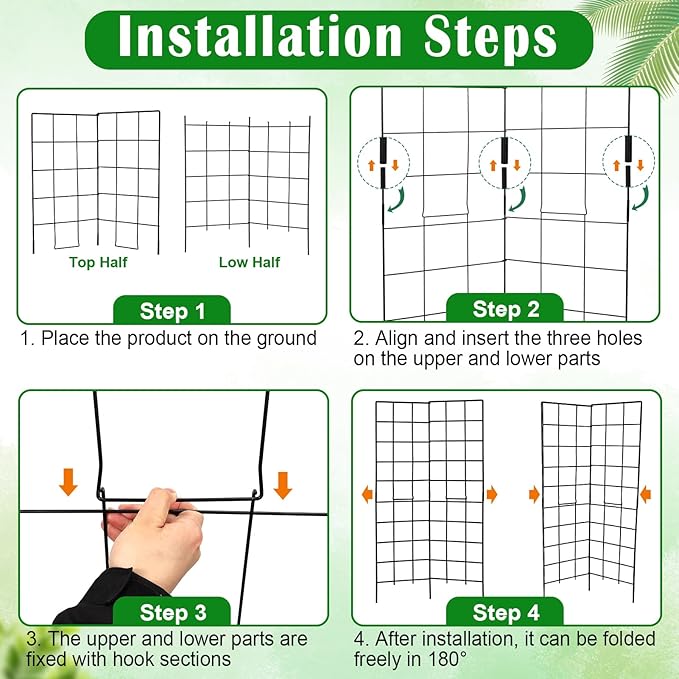 Installation Steps

Top Half

Low Half

Step 1

1. Place the product on the ground

Step 2

2. Align and insert the three holes on the upper and lower parts

Step 3

3. The upper and lower parts are fixed with hook sections

Step 4

4. After installation, it can be folded freely in 180°