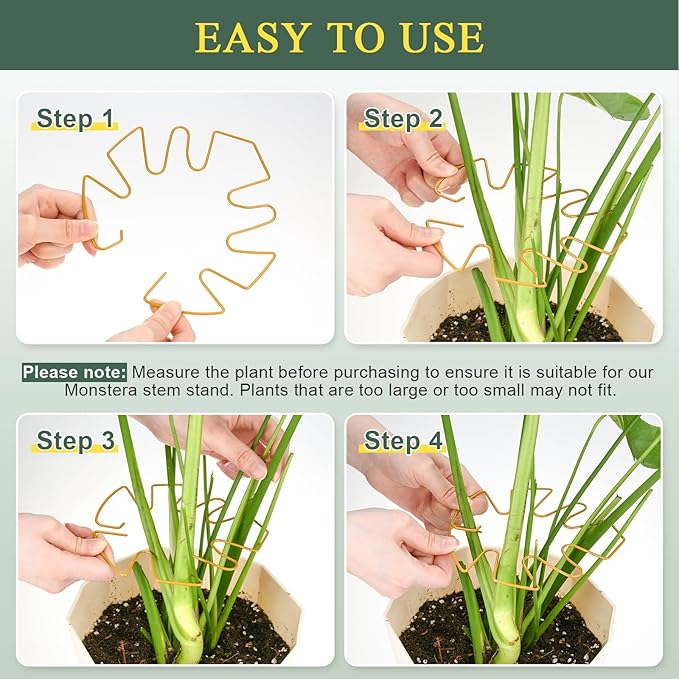 EASY TO USE

Step 1

Step 2

Please note: Measure the plant before purchasing to ensure it is suitable for our Monstera stem stand. Plants that are too large or too small may not fit.

Step 3

Step 4