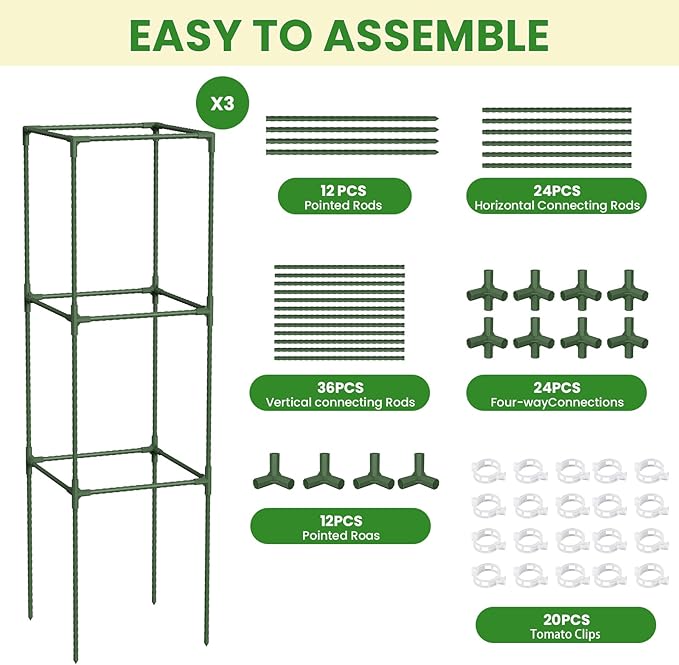 EASY TO ASSEMBLE

X3

12 PCS
Pointed Rods

24PCS
Horizontal Connecting Rods

36PCS
Vertical connecting Rods

24PCS
Four-wayConnections

12PCS
Pointed Roas

20PCS
Tomato Clips