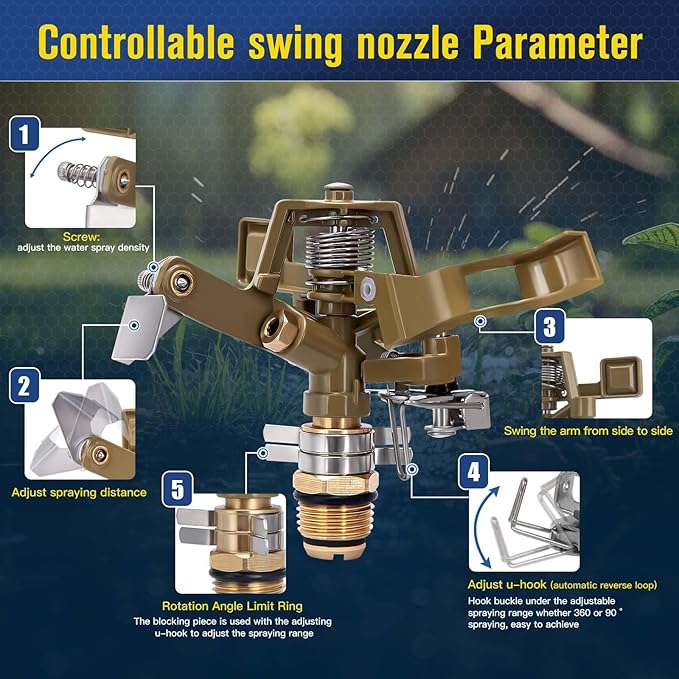 Controllable swing nozzle Parameter

1

Screw:
adjust the water spray density

2

Adjust spraying distance

3

Swing the arm from side to side

4

Adjust u-hook (automatic reverse loop)
Hook buckle under the adjustable spraying range whether 360 or 90 ° spraying, easy to achieve

5

Rotation Angle Limit Ring
The blocking piece is used with the adjusting u-hook to adjust the spraying range