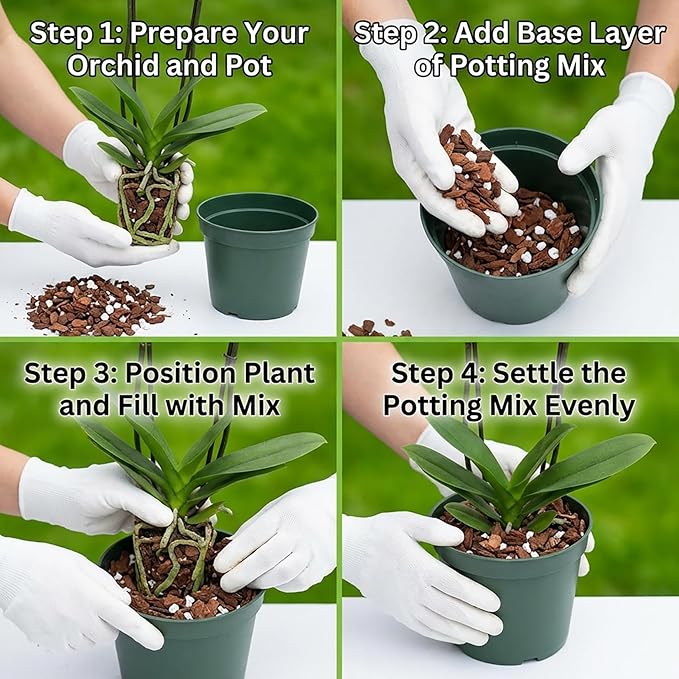 Step 1: Prepare Your Orchid and Pot

Step 2: Add Base Layer of Potting Mix

Step 3: Position Plant and Fill with Mix

Step 4: Settle the Potting Mix Evenly