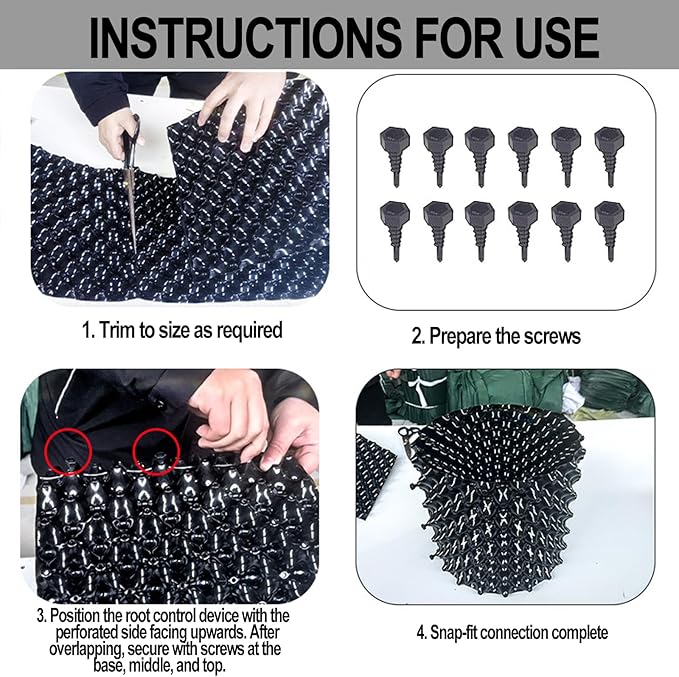 INSTRUCTIONS FOR USE

1. Trim to size as required

2. Prepare the screws

3. Position the root control device with the perforated side facing upwards. After overlapping, secure with screws at the base, middle, and top.

4. Snap-fit connection complete