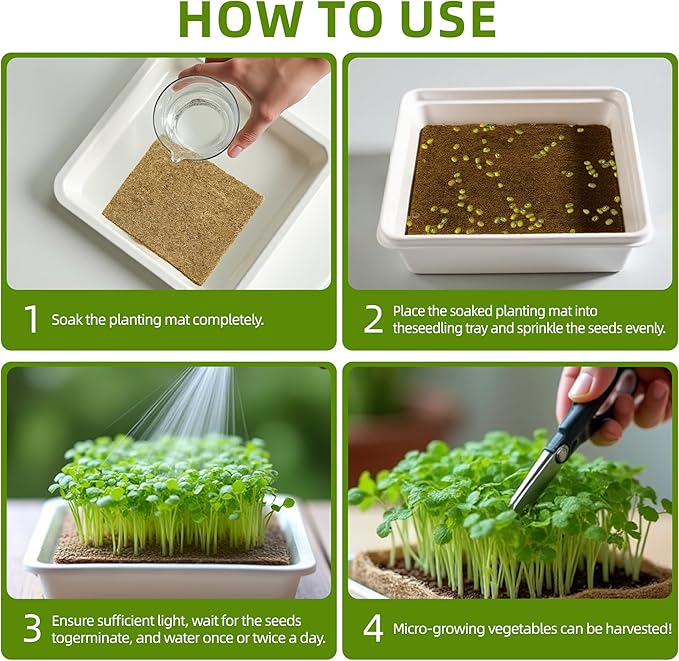 HOW TO USE

1 Soak the planting mat completely.

2 Place the soaked planting mat into theseedling tray and sprinkle the seeds evenly.

3 Ensure sufficient light, wait for the seeds togerminate, and water once or twice a day.

4 Micro-growing vegetables can be harvested!