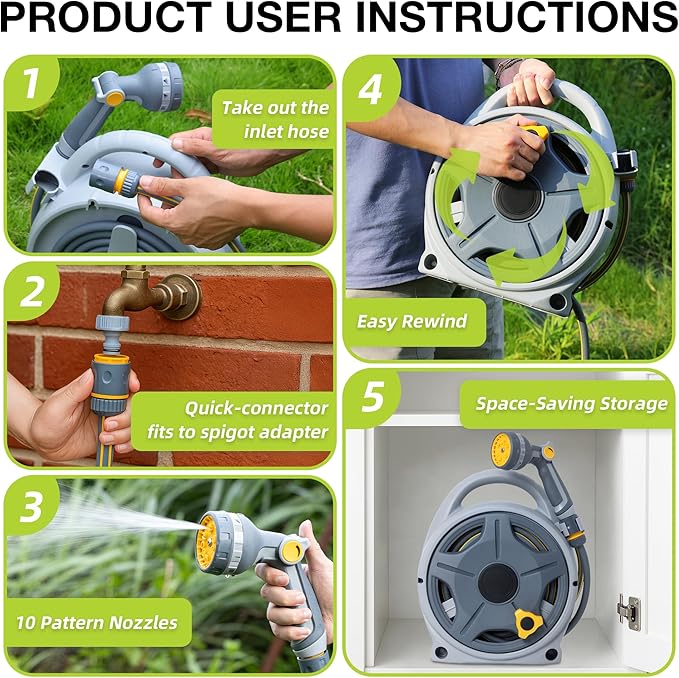 PRODUCT USER INSTRUCTIONS

1
Take out the inlet hose

2
Quick-connector fits to spigot adapter

3
10 Pattern Nozzles

4
Easy Rewind

5
Space-Saving Storage