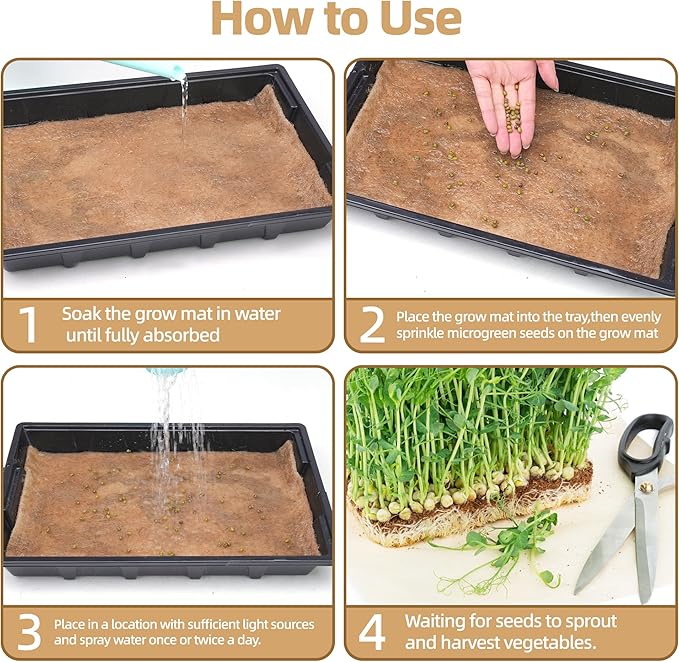 How to Use

1 Soak the grow mat in water until fully absorbed

2 Place the grow mat into the tray,then evenly sprinkle microgreen seeds on the grow mat

3 Place in a location with sufficient light sources and spray water once or twice a day.

4 Waiting for seeds to sprout and harvest vegetables.