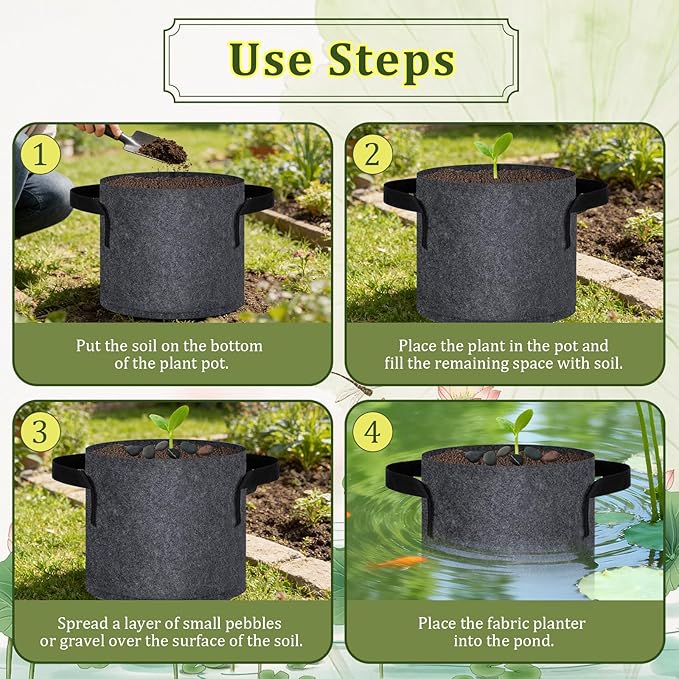 Use Steps

1

Put the soil on the bottom of the plant pot.

2

Place the plant in the pot and fill the remaining space with soil.

3

Spread a layer of small pebbles or gravel over the surface of the soil.

4

Place the fabric planter into the pond.