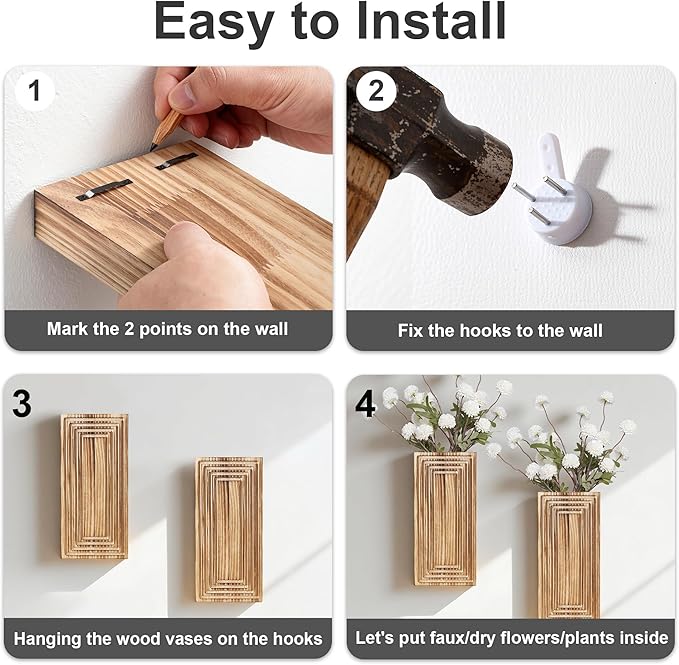 Easy to Install

1

Mark the 2 points on the wall

2

Fix the hooks to the wall

3

Hanging the wood vases on the hooks

4

Let's put faux/dry flowers/plants inside