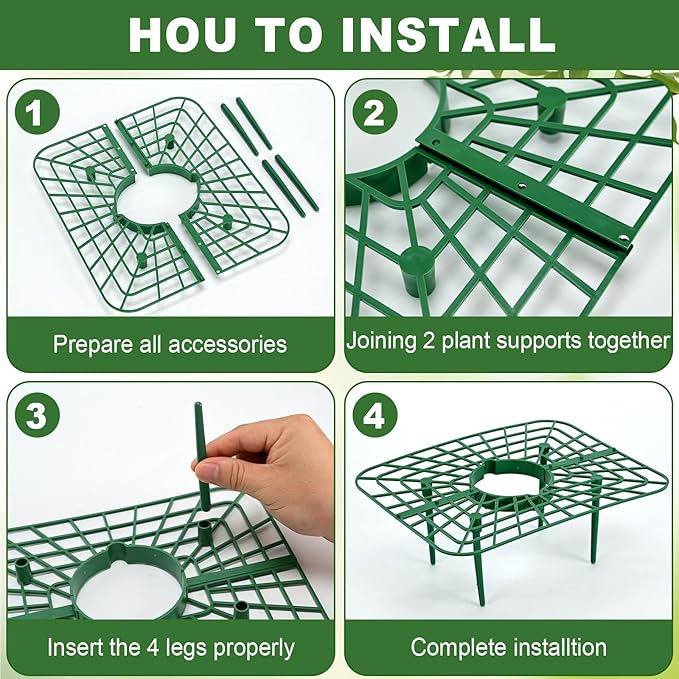 HOU TO INSTALL

1

Prepare all accessories

2

Joining 2 plant supports together

3

Insert the 4 legs properly

4

Complete installtion