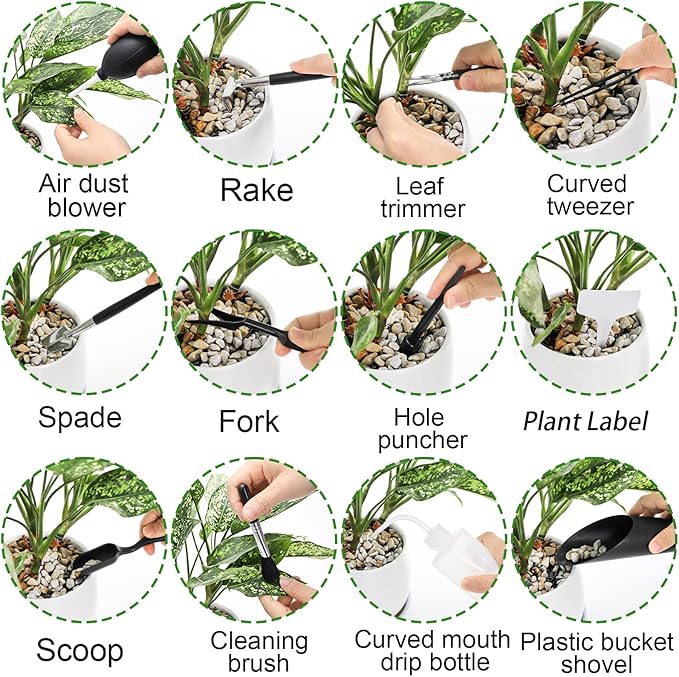 Air dust blower

Rake

Leaf trimmer

Curved tweezer

Spade

Fork

Hole puncher

Plant Label

Scoop

Cleaning brush

Curved mouth drip bottle

Plastic bucket shovel