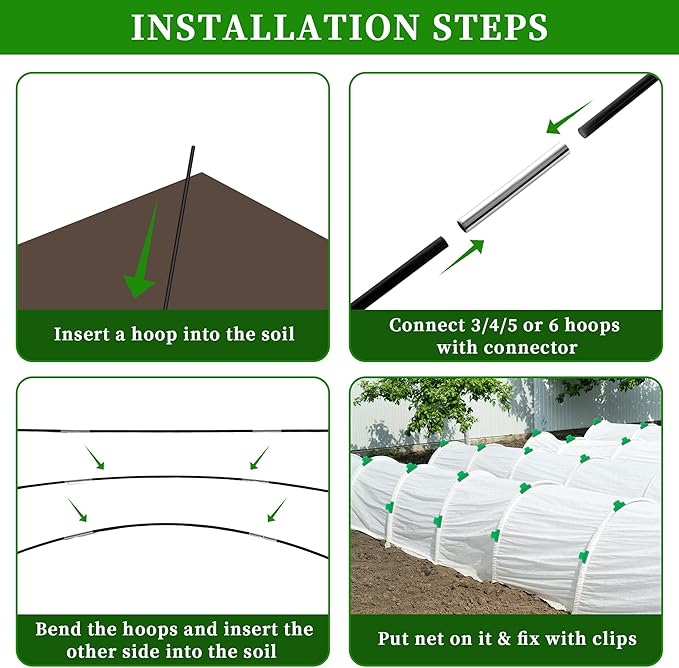 INSTALLATION STEPS

Insert a hoop into the soil

Connect 3/4/5 or 6 hoops with connector

Bend the hoops and insert the other side into the soil

Put net on it & fix with clips