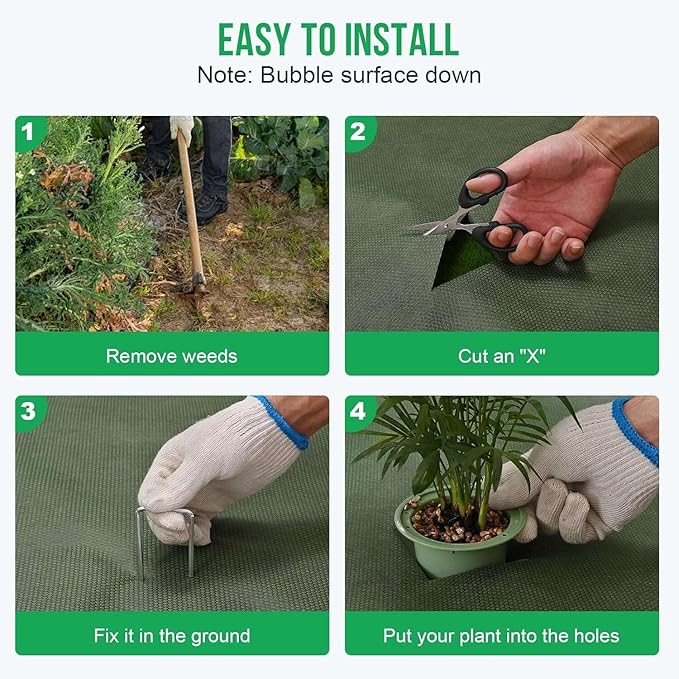 EASY TO INSTALL
Note: Bubble surface down

1
Remove weeds

2
Cut an "X"

3
Fix it in the ground

4
Put your plant into the holes