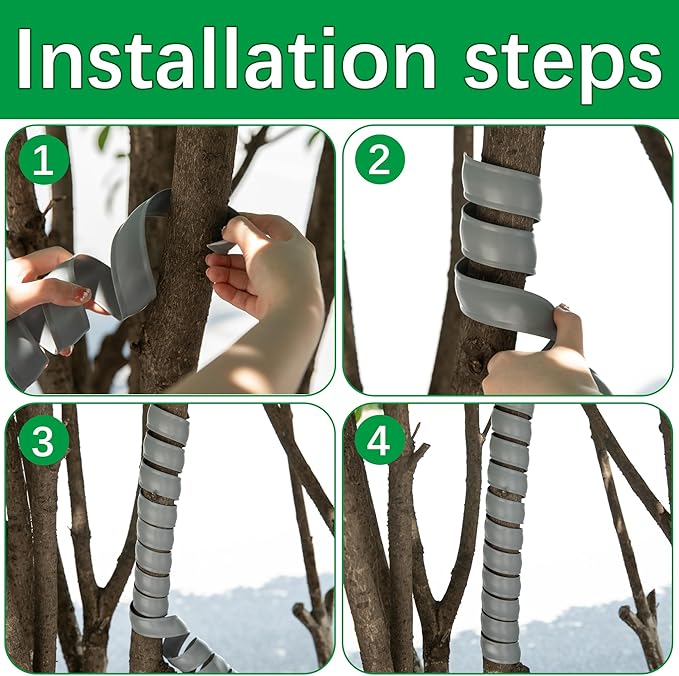 Installation steps

1

2

3

4