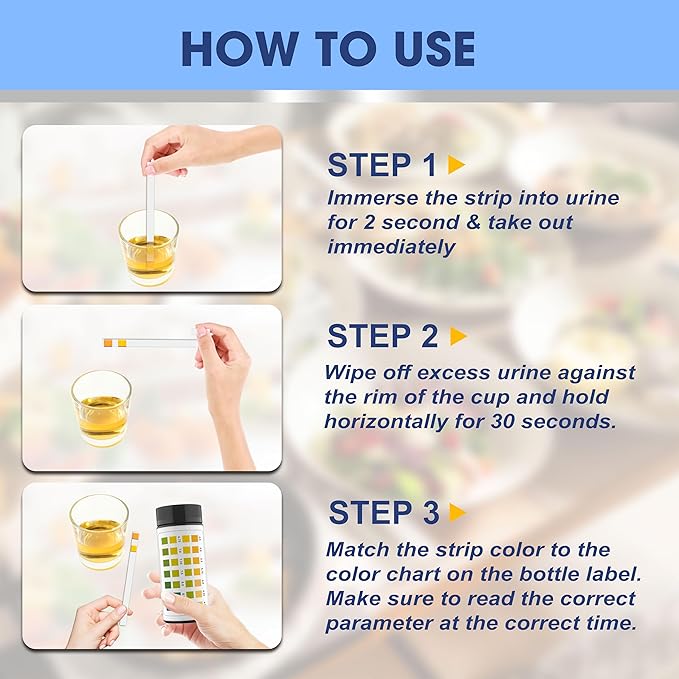 HOW TO USE

STEP 1

Immerse the strip into urine for 2 second & take out immediately

STEP 2

Wipe off excess urine against the rim of the cup and hold horizontally for 30 seconds.

STEP 3

Match the strip color to the color chart on the bottle label. Make sure to read the correct parameter at the correct time.