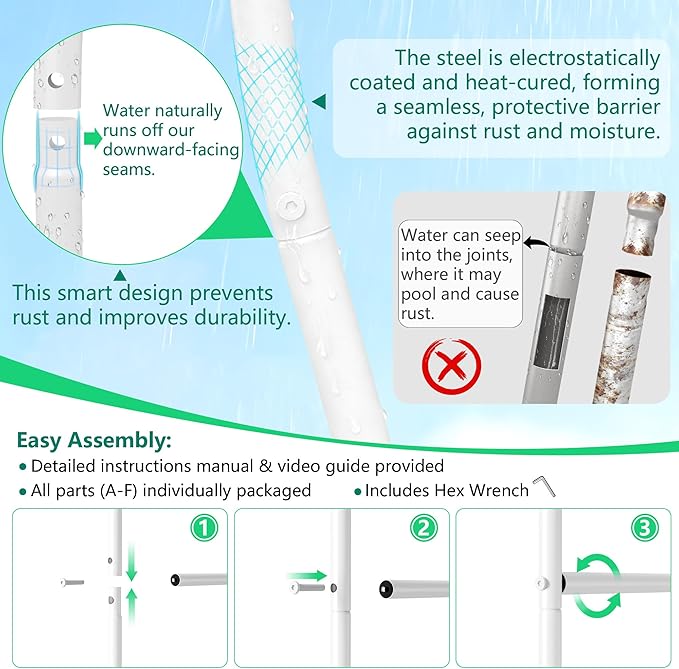 Water naturally runs off our downward-facing seams.

The steel is electrostatically coated and heat-cured, forming a seamless, protective barrier against rust and moisture.

This smart design prevents rust and improves durability.

Water can seep into the joints, where it may pool and cause rust.

Easy Assembly:
• Detailed instructions manual & video guide provided
• All parts (A-F) individually packaged
• Includes Hex Wrench

1

2

3