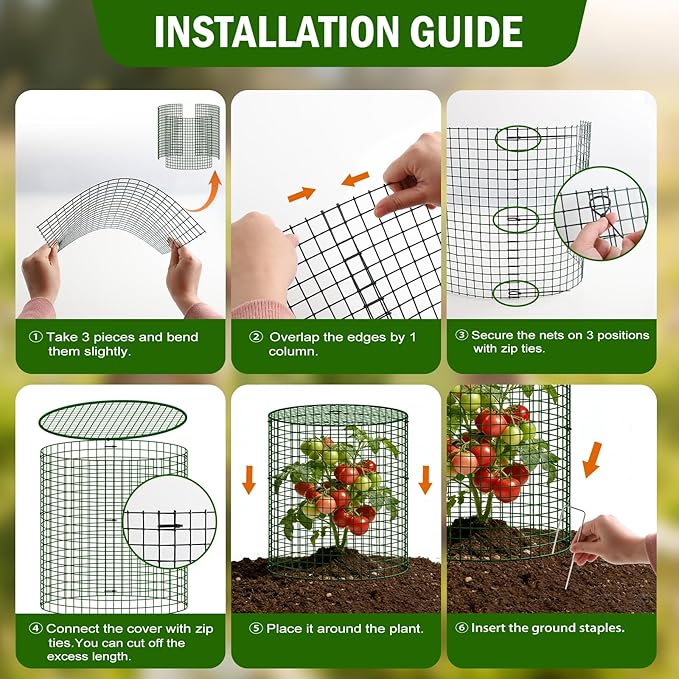 INSTALLATION GUIDE

① Take 3 pieces and bend them slightly.

② Overlap the edges by 1 column.

③ Secure the nets on 3 positions with zip ties.

④ Connect the cover with zip ties.You can cut off the excess length.

⑤ Place it around the plant.

⑥ Insert the ground staples.