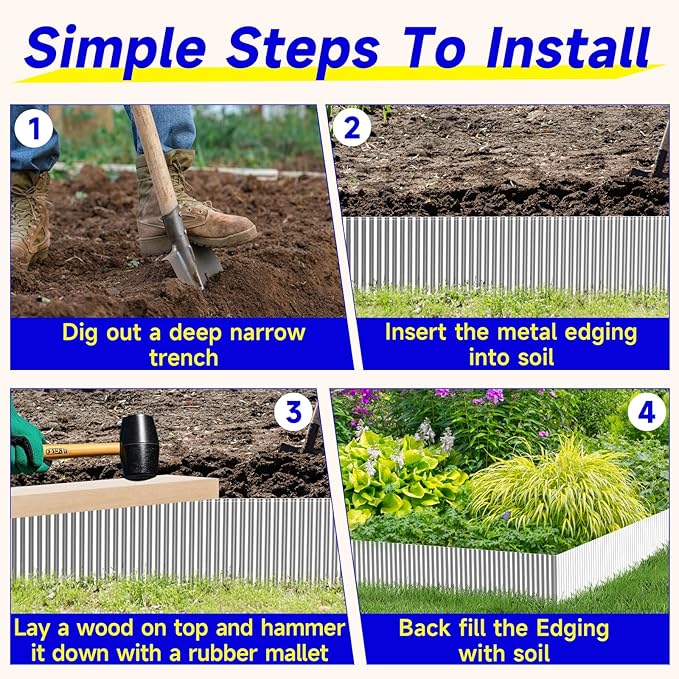 Simple Steps To Install

1
Dig out a deep narrow trench

2
Insert the metal edging into soil

3
Lay a wood on top and hammer it down with a rubber mallet

4
Back fill the Edging with soil