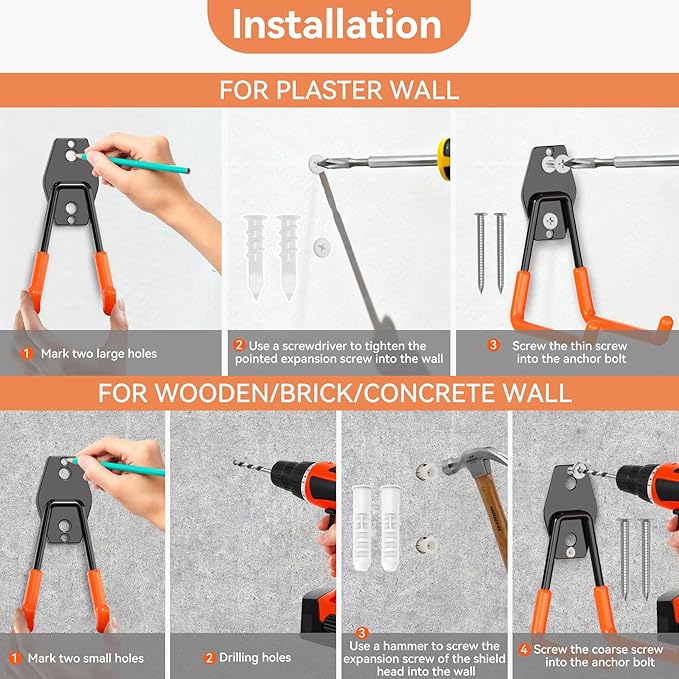 Installation

FOR PLASTER WALL

1 Mark two large holes

2 Use a screwdriver to tighten the pointed expansion screw into the wall

3 Screw the thin screw into the anchor bolt

FOR WOODEN/BRICK/CONCRETE WALL

1 Mark two small holes

2 Drilling holes

3 Use a hammer to screw the expansion screw of the shield head into the wall

4 Screw the coarse screw into the anchor bolt