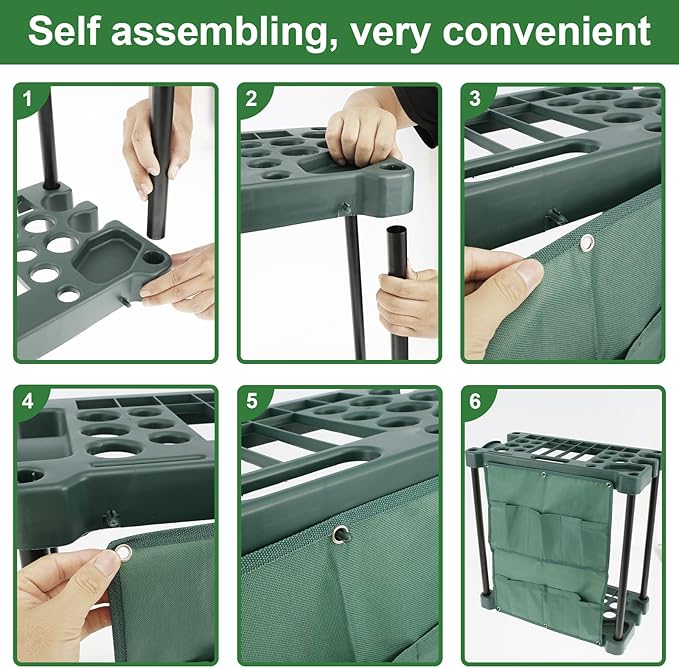 Self assembling, very convenient

1

2

3

4

5

6