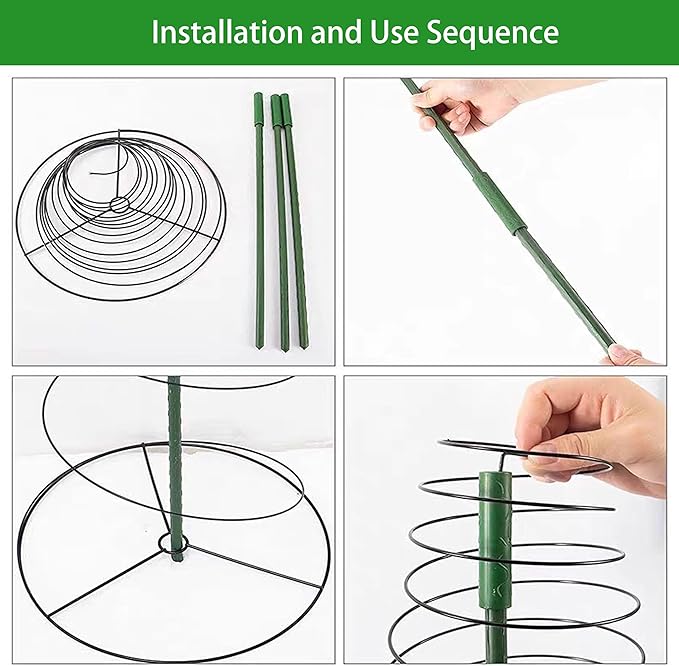 Installation and Use Sequence