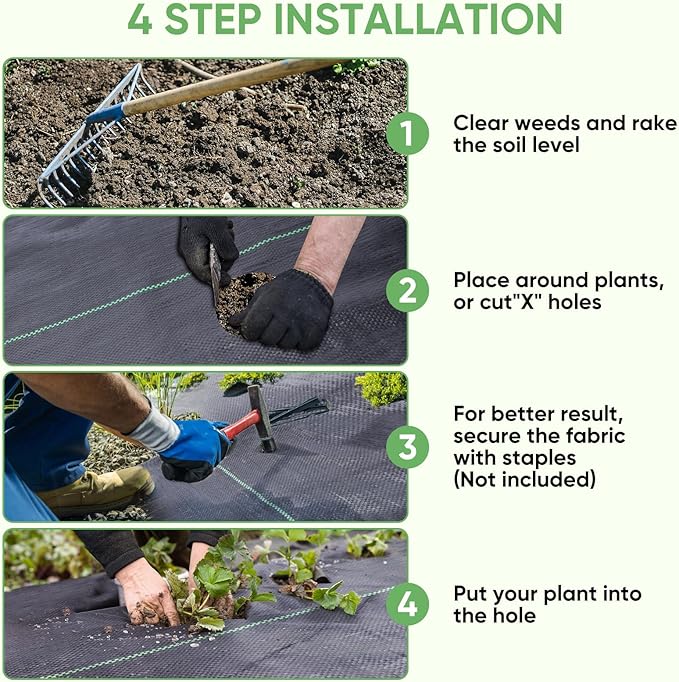 4 STEP INSTALLATION

1 Clear weeds and rake the soil level

2 Place around plants, or cut"X" holes

3 For better result, secure the fabric with staples (Not included)

4 Put your plant into the hole