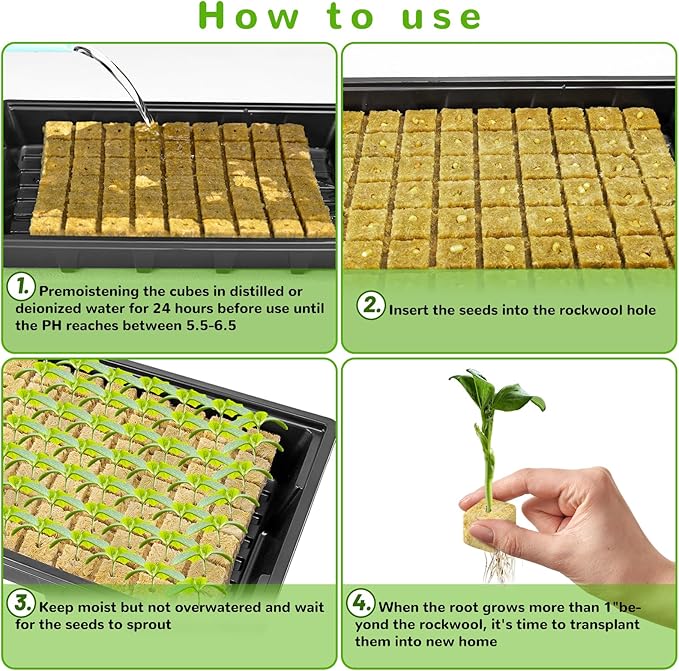 How to use

1. Premoistening the cubes in distilled or deionized water for 24 hours before use until the PH reaches between 5.5-6.5

2. Insert the seeds into the rockwool hole

3. Keep moist but not overwatered and wait for the seeds to sprout

4. When the root grows more than 1"beyond the rockwool, it's time to transplant them into new home