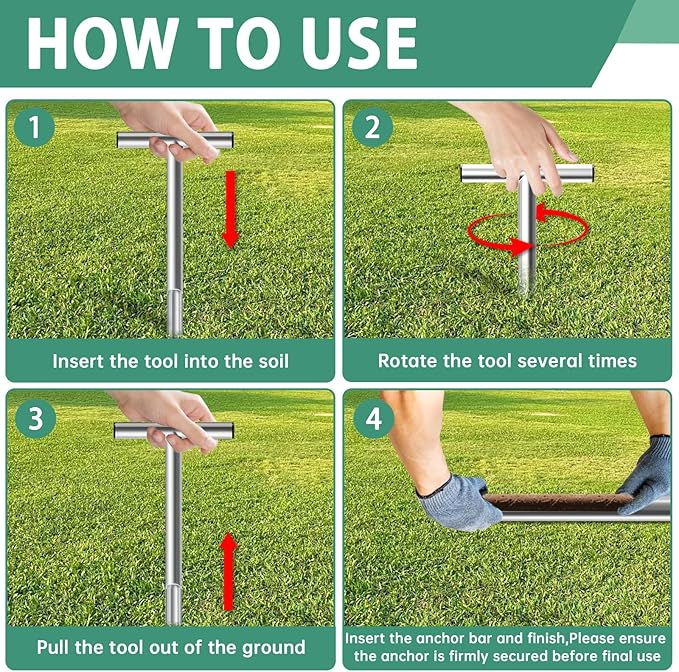 HOW TO USE

1

Insert the tool into the soil

2

Rotate the tool several times

3

Pull the tool out of the ground

4

Insert the anchor bar and finish,Please ensure the anchor is firmly secured before final use