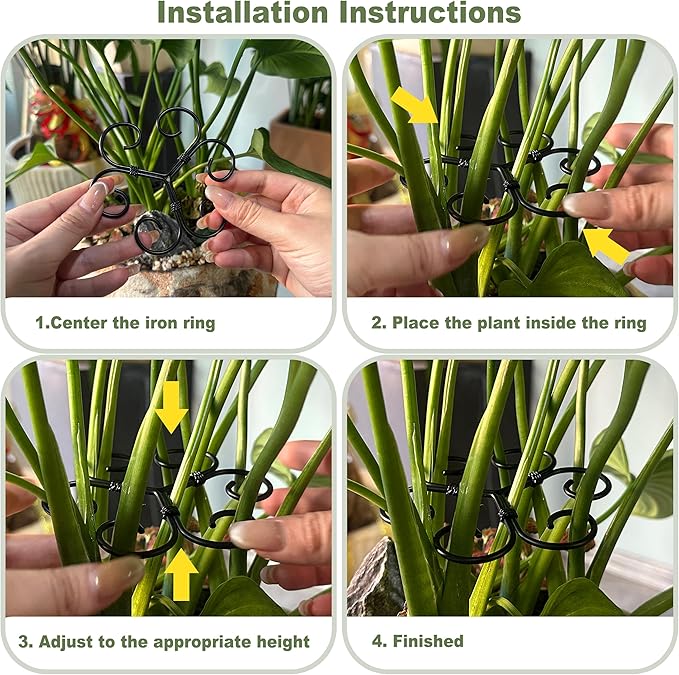 Installation Instructions

1.Center the iron ring

2. Place the plant inside the ring

3. Adjust to the appropriate height

4. Finished