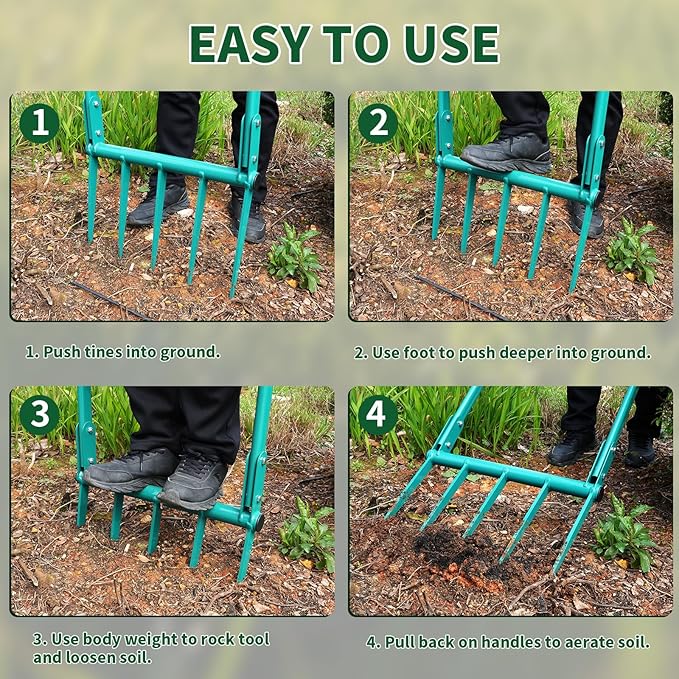 EASY TO USE

1

2

1. Push tines into ground.

2. Use foot to push deeper into ground.

3

4

3. Use body weight to rock tool and loosen soil.

4. Pull back on handles to aerate soil.