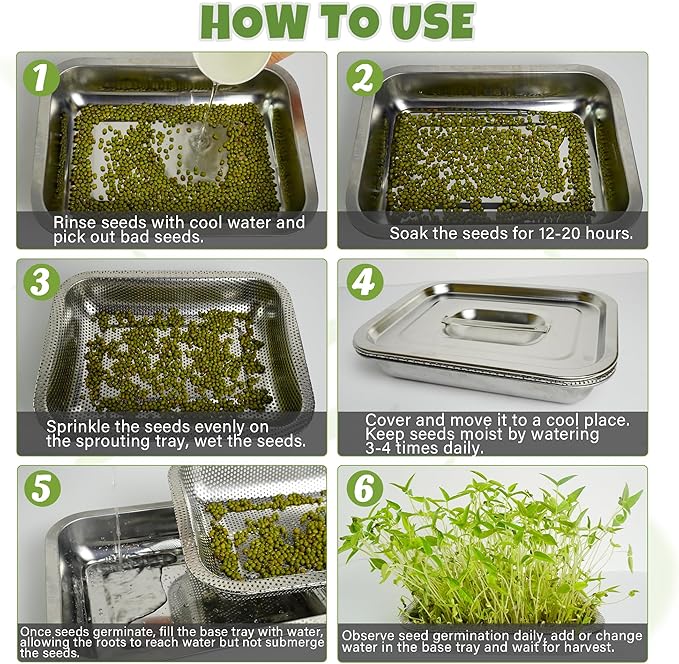 HOW TO USE

1
Rinse seeds with cool water and pick out bad seeds.

2
Soak the seeds for 12-20 hours.

3
Sprinkle the seeds evenly on the sprouting tray, wet the seeds.

4
Cover and move it to a cool place. Keep seeds moist by watering 3-4 times daily.

5
Once seeds germinate, fill the base tray with water, allowing the roots to reach water but not submerge the seeds.

6
Observe seed germination daily, add or change water in the base tray and wait for harvest.